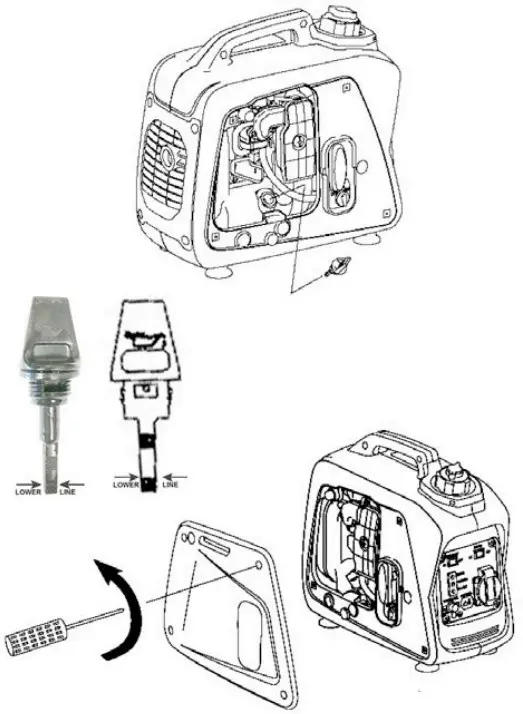 LOWER LINE

LOWER LINE