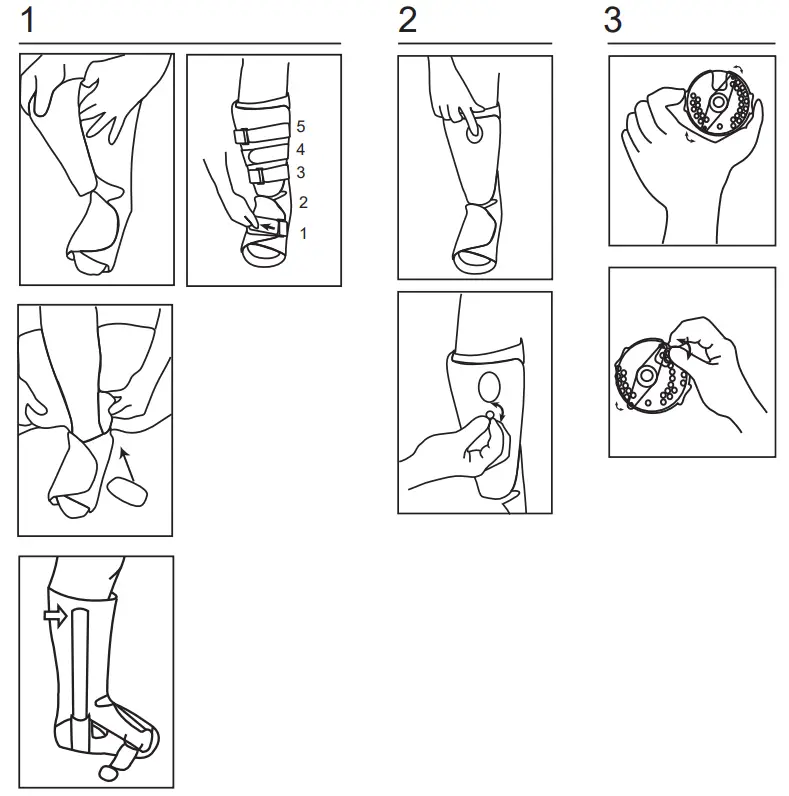 1

5
4
3
2
1

2

3