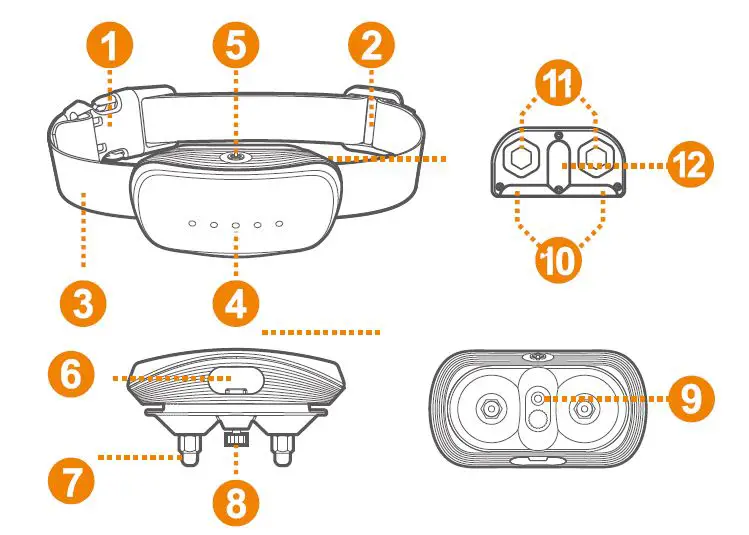 1
5
2
11
12
10
3
4
6
9
7
8