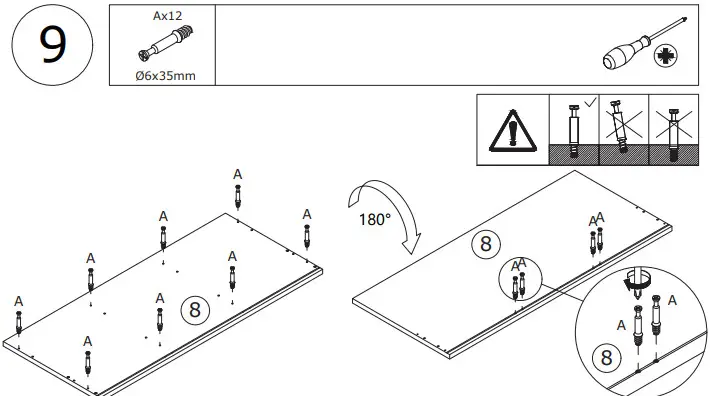 9

Ax12

Ø6x35mm

A

A

A

A

A

A

A

A

8

180°

8

A A

A A

A

A

8