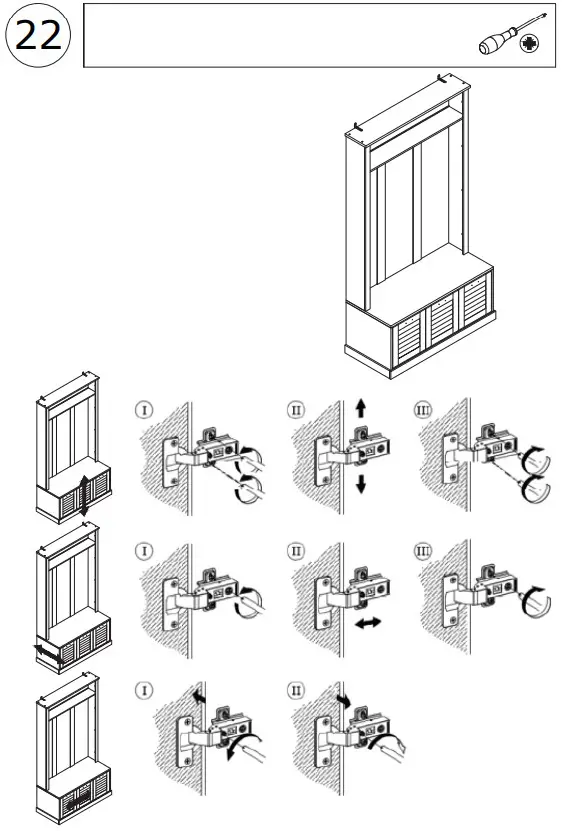 22

I

II

III

I

II

III

I

II