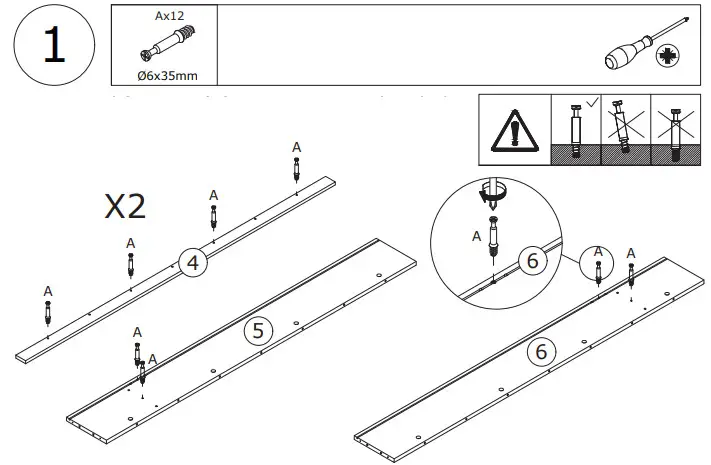 1

Ax12
Ø6x35mm

X2

A
A
A
A
4

A
A
5

A
6

A
A
6