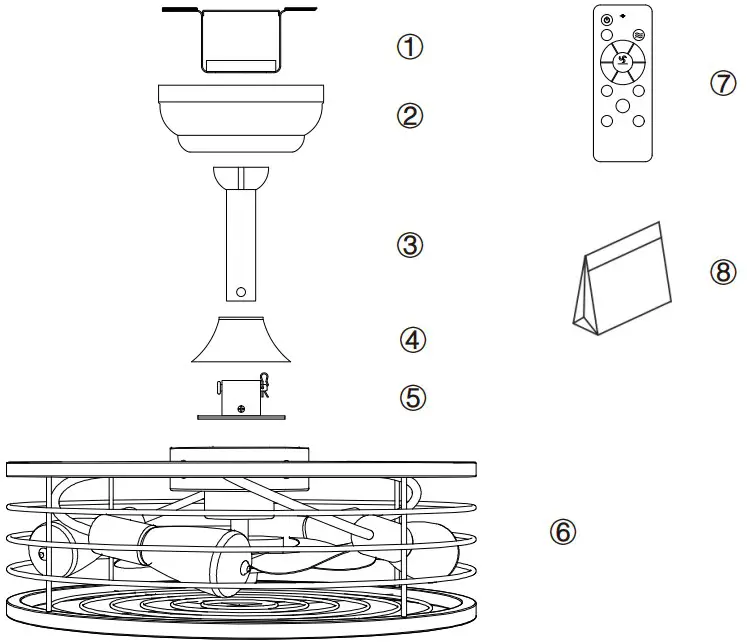 ①
②
③
④
⑤
⑥
⑦
⑧