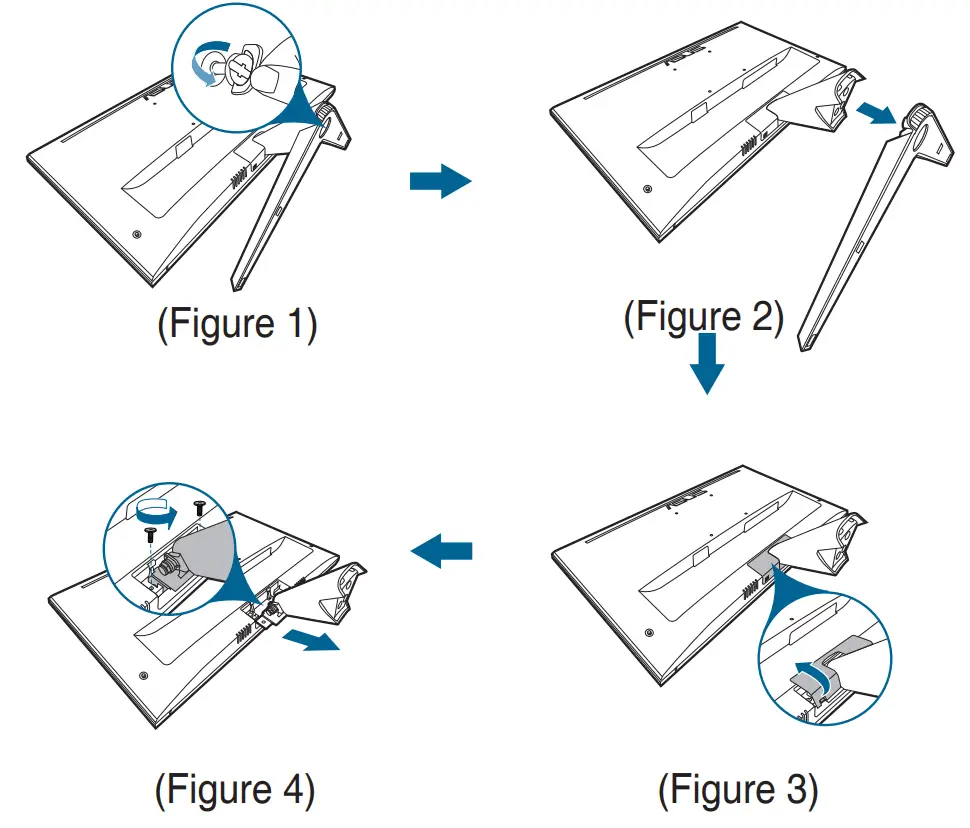 (Figure 1)

(Figure 2)

(Figure 4)

(Figure 3)