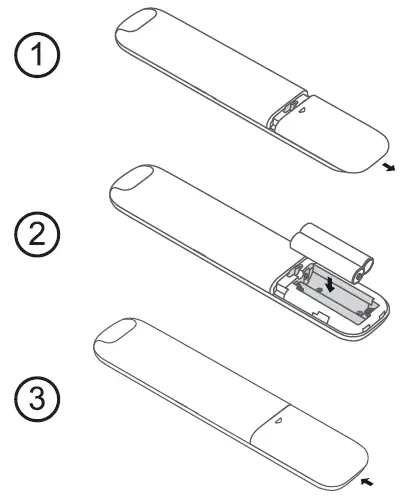 1

2

3