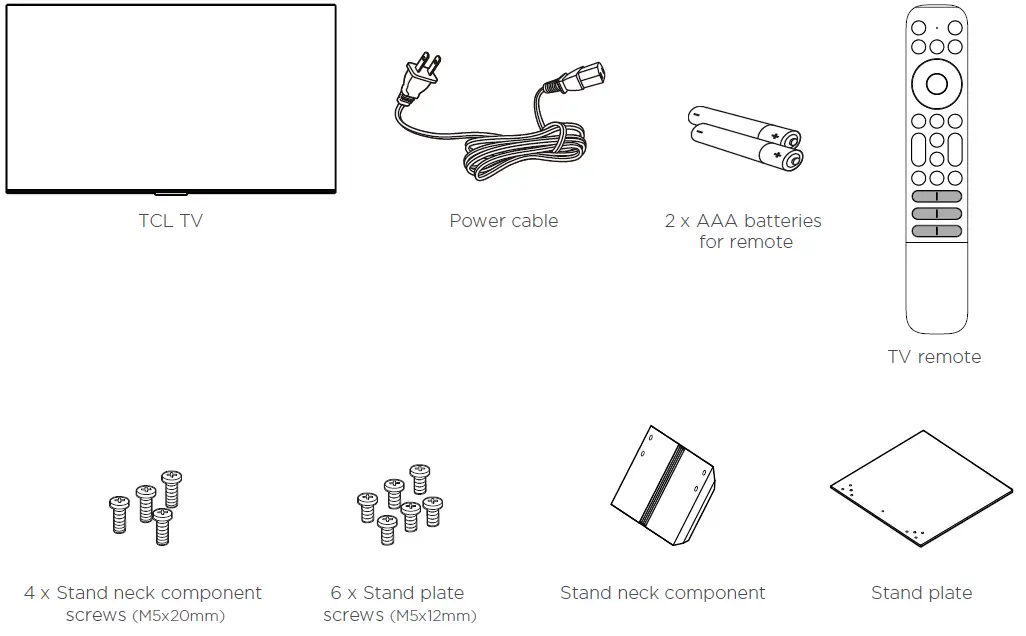 TCL TV

Power cable

2 x AAA batteries for remote

TV remote

4 x Stand neck component screws (M5x20mm)

6 x Stand plate screws (M5x12mm)

Stand neck component

Stand plate