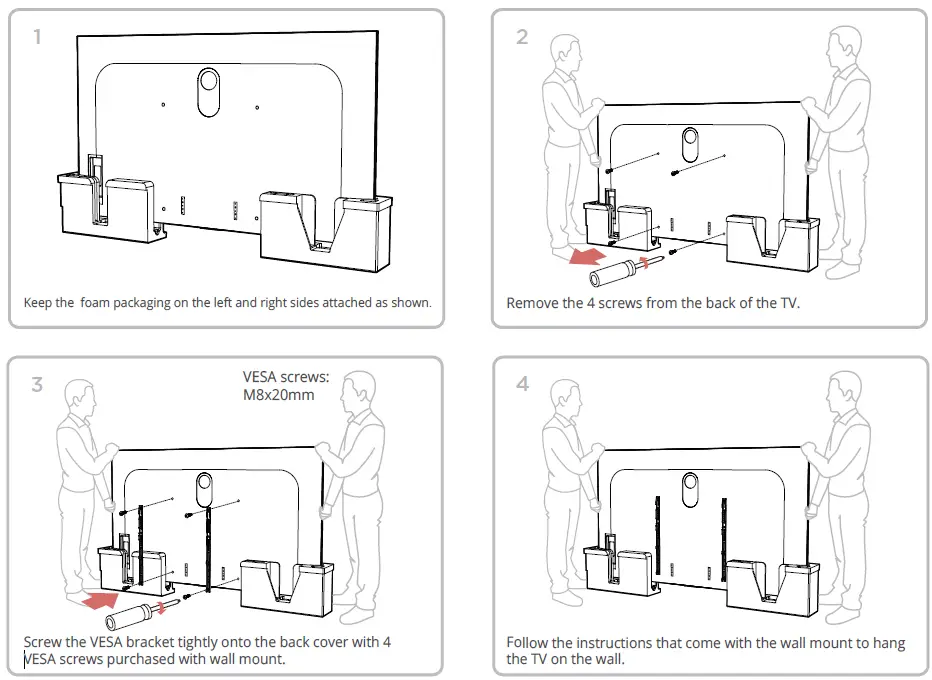 1

Keep the  foam packaging on the left and right sides attached as shown.

2

Remove the 4 screws from the back of the TV.

3

VESA screws: M8x20mm

Screw the VESA bracket tightly onto the back cover with 4 VESA screws purchased with wall mount.

4

Follow the instructions that come with the wall mount to hang the TV on the wall.