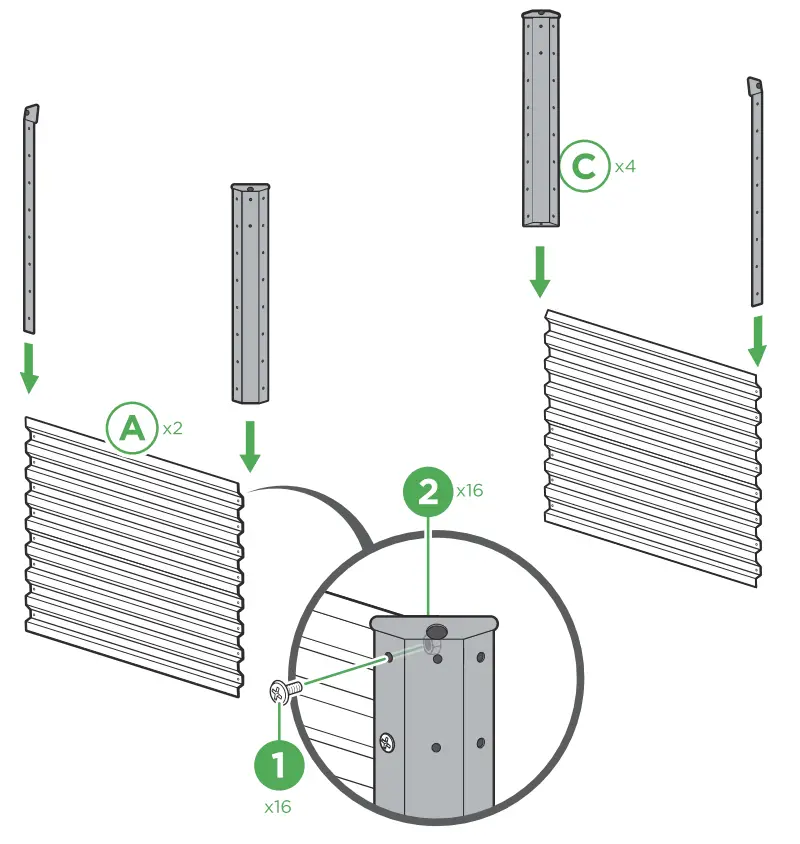 C x4

A x2

2 x16

1 x16