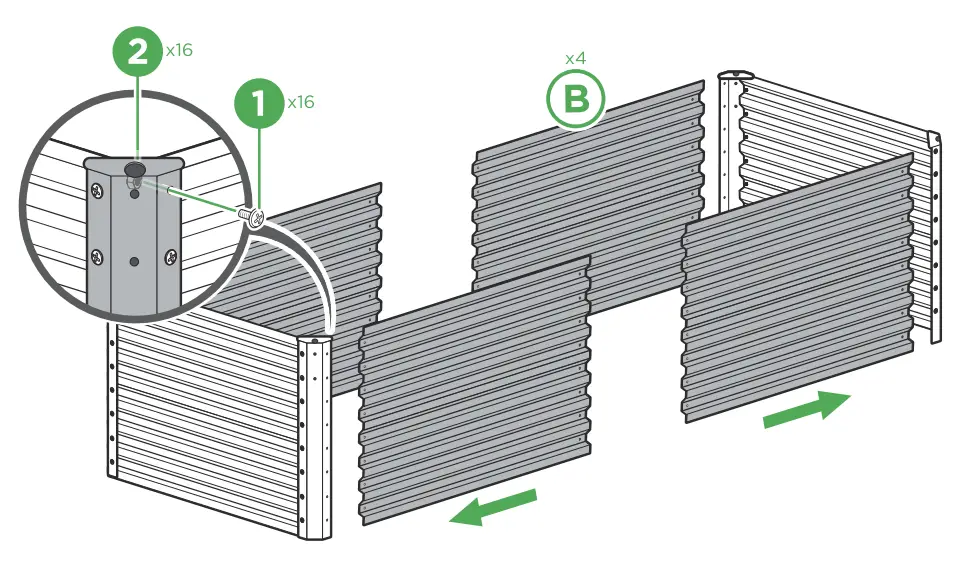 2 x16
1 x16
x4
B