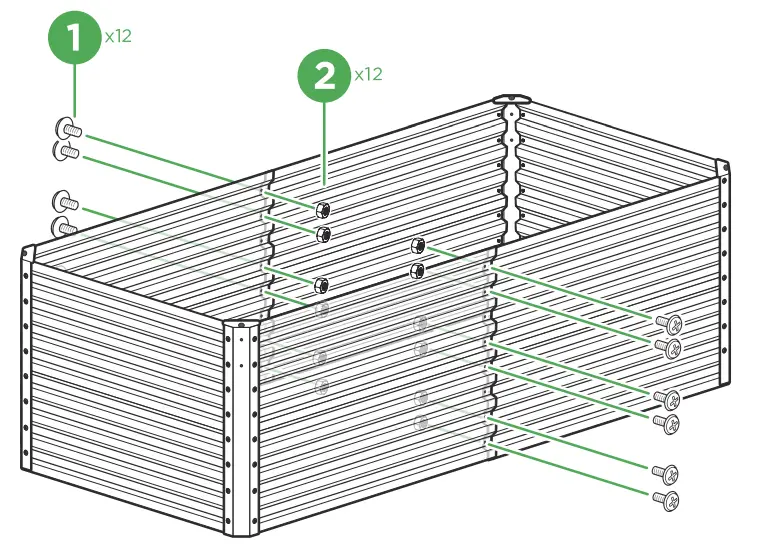 1 x12

2 x12