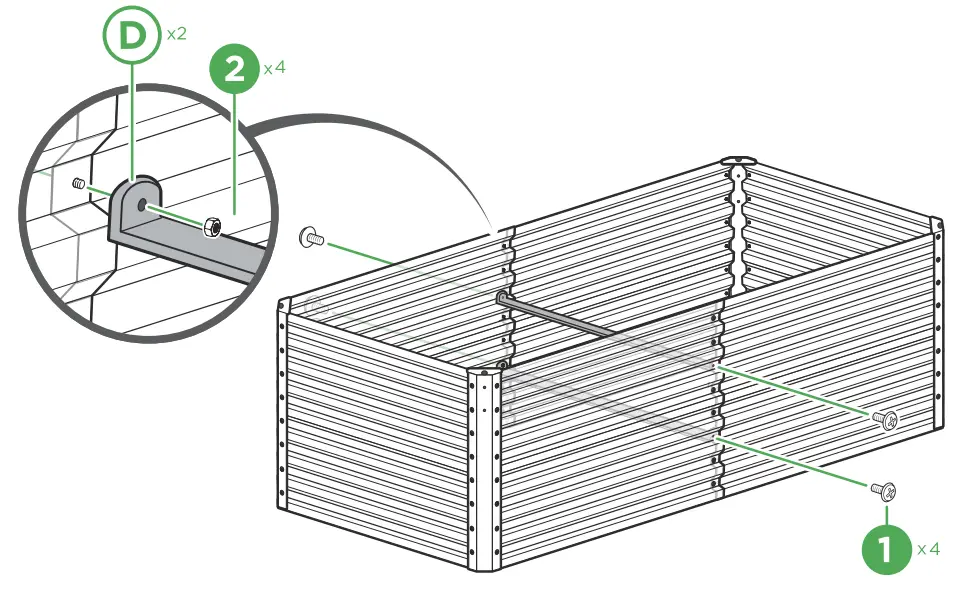 D x2
2 x4
1 x4