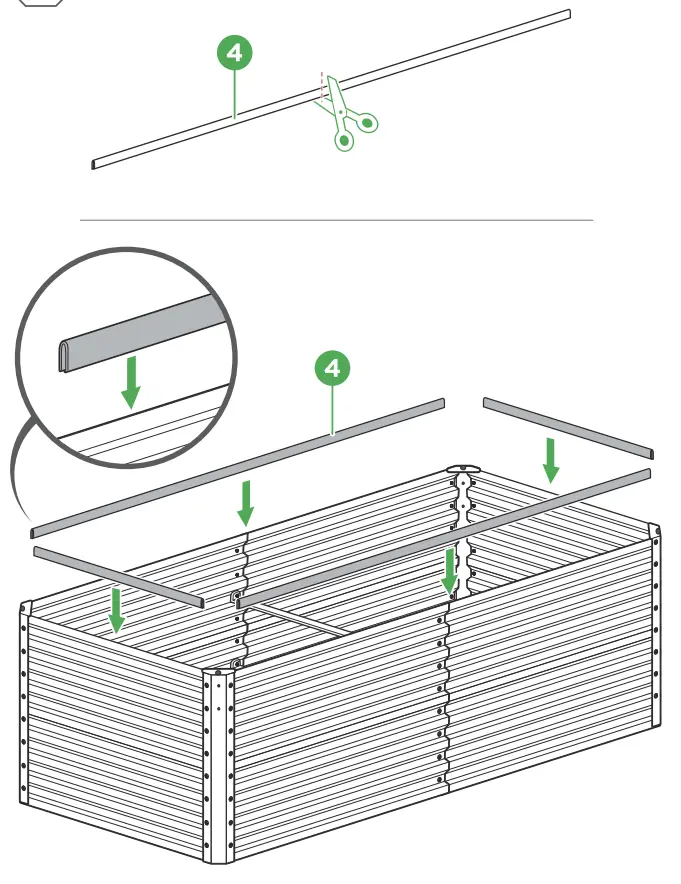 4

4