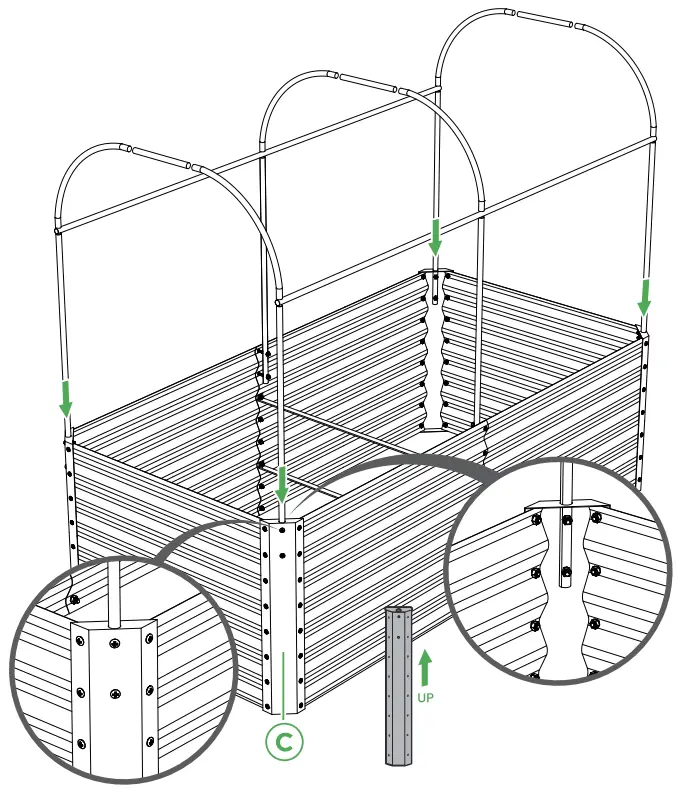 UP

C