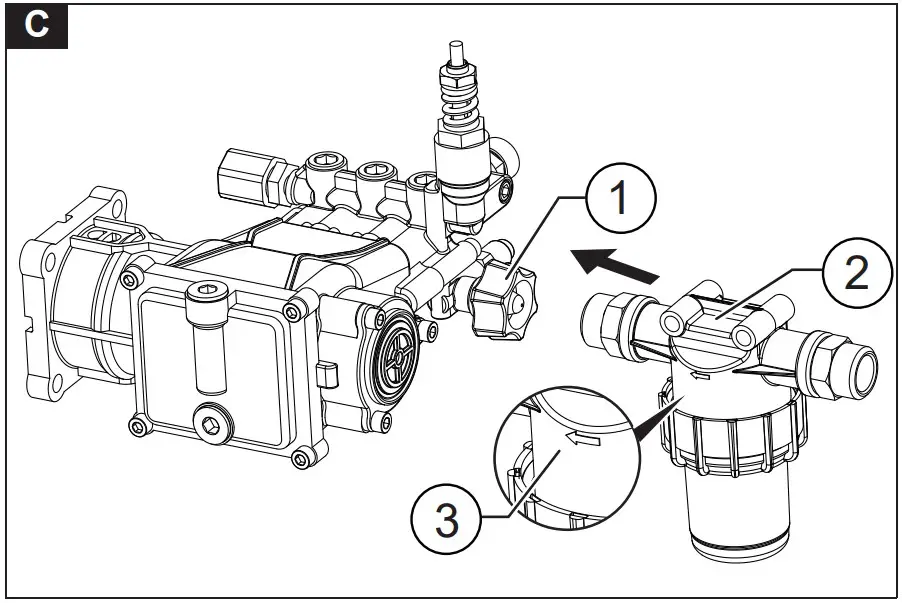 C

1

2

3