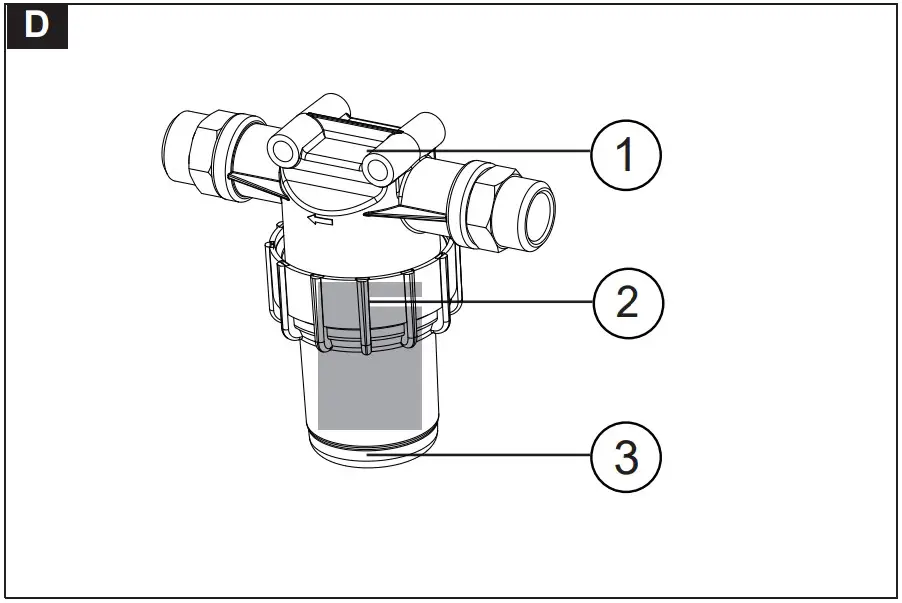 D

1

2

3