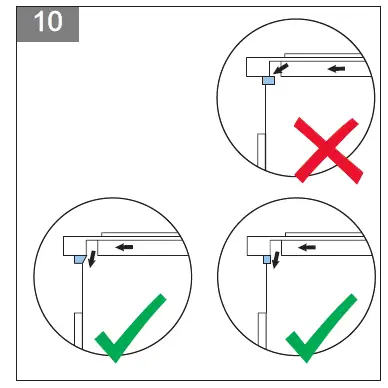 10