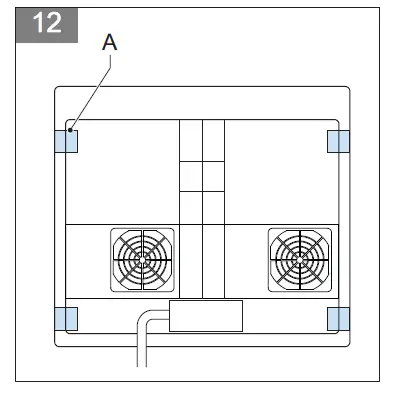 12

A