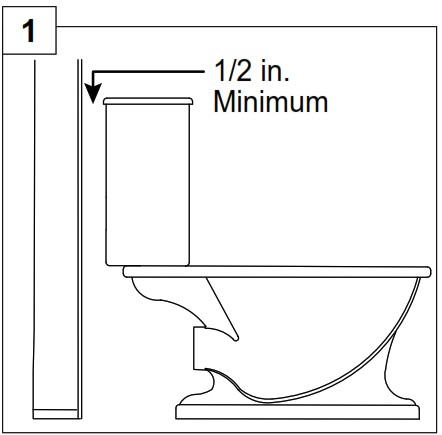 1

1/2 in.
Minimum