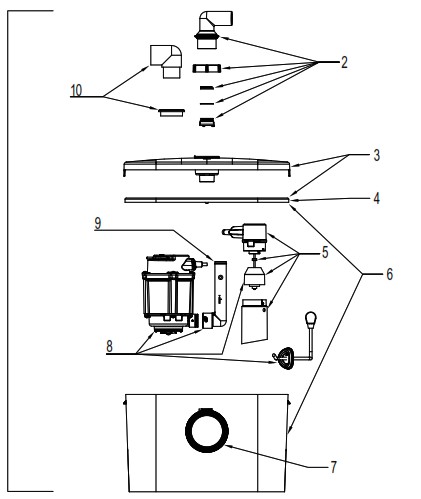 2
10
3
4
9
5
6
8
7