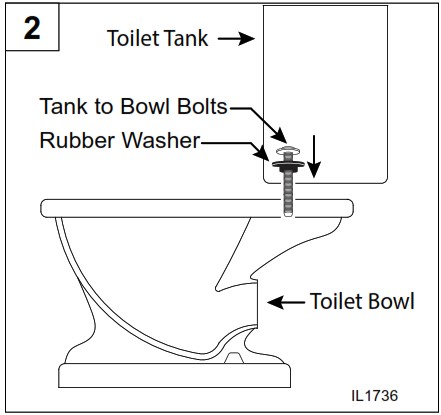 2

Toilet Tank

Tank to Bowl Bolts

Rubber Washer

Toilet Bowl

IL1736