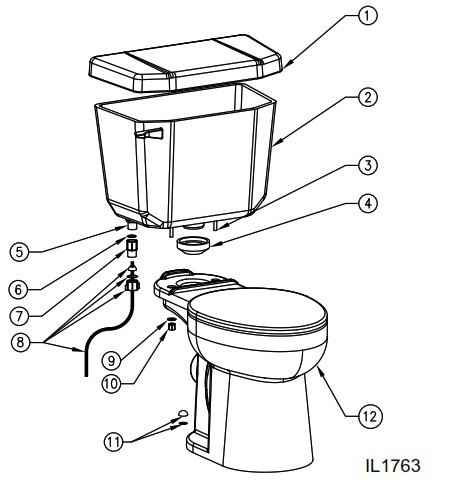 1
2
3
4
5
6
7
8
9
10
11
12
IL1763