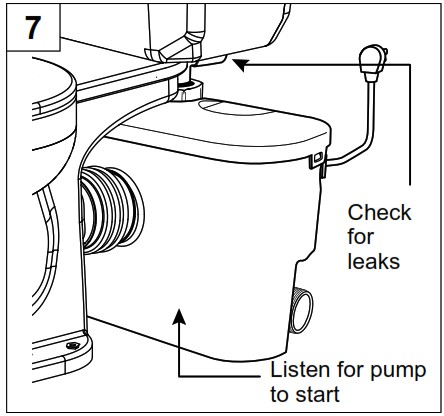 7

Check for leaks

Listen for pump to start