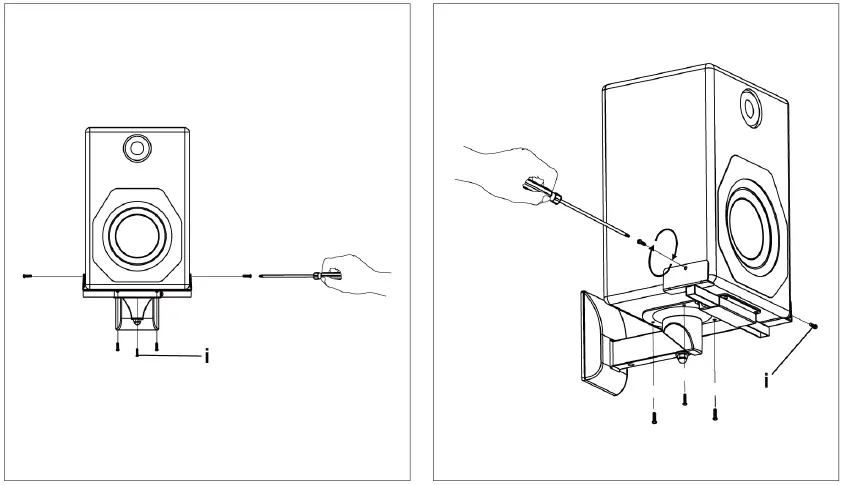 i

i