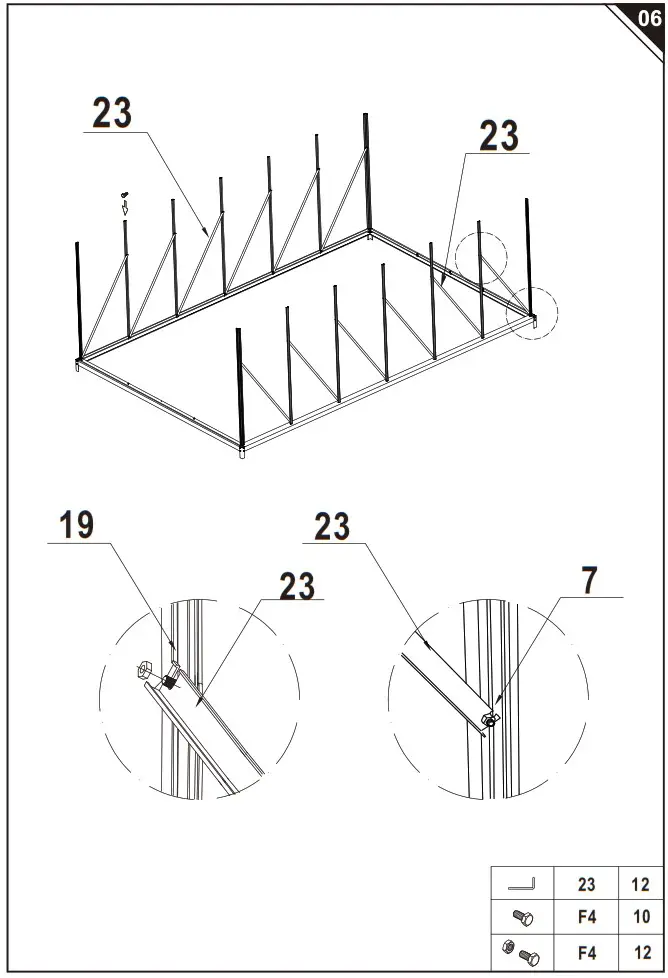 06

23

23

19

23

23

7

|  | 23 | 12 |
|---|---|---|
|  | F4 | 10 |
|  | F4 | 12 |