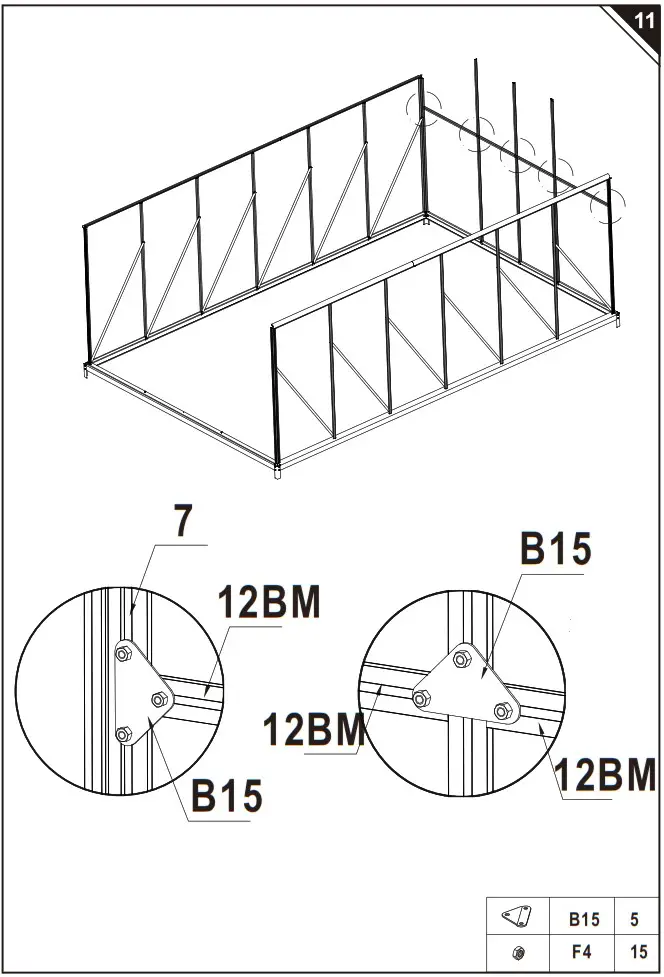 11

7

12BM

B15

B15

12BM

12BM

| | B15 | 5 |
|---|---|---|
| | F4 | 15 |