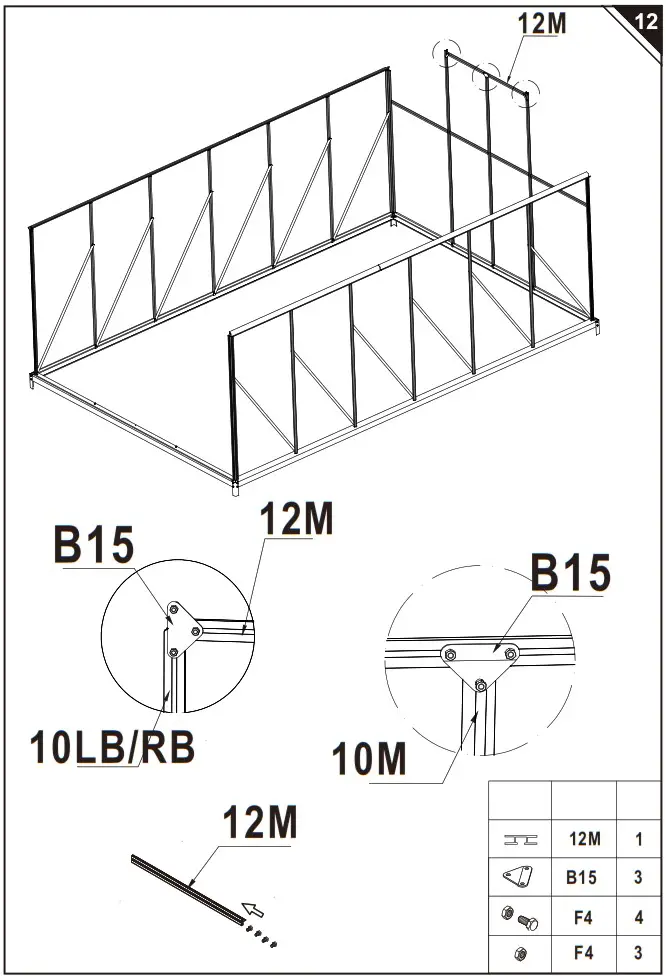 12

12M

B15

12M

10LB/RB

B15

10M

12M

|  |  |  |
|---|---|---|
|  | 12M | 1 |
|  | B15 | 3 |
|  | F4 | 4 |
|  | F4 | 3 |