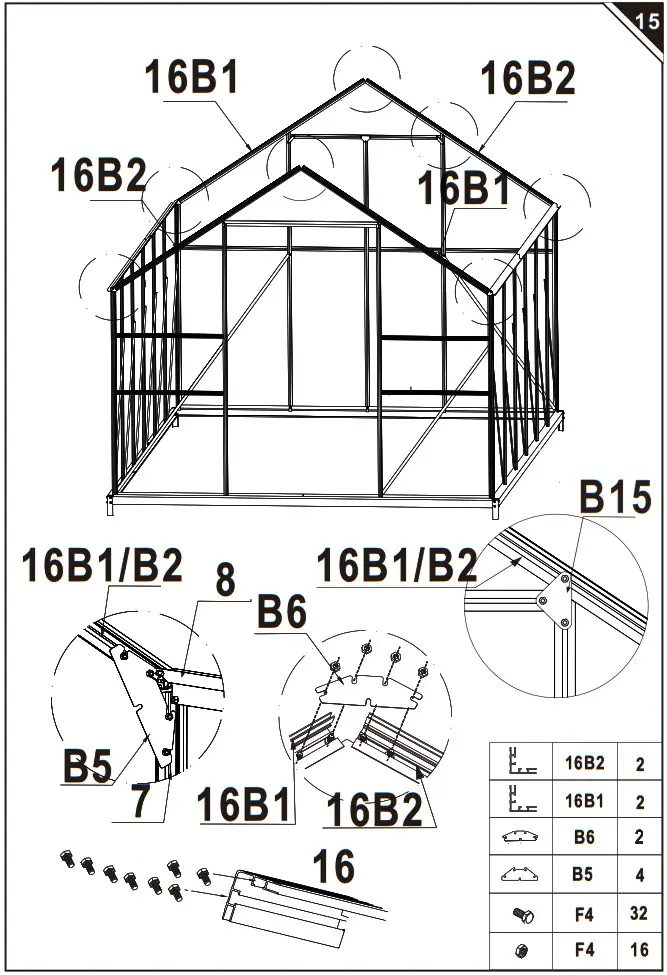 15

16B1

16B2

16B2

16B1

B15

16B1/B2

8

16B1/B2

B6

B5

7

16B1

16B2

16

|  | 16B2 | 2 |
|---|---|---|
|  | 16B1 | 2 |
|  | B6 | 2 |
|  | B5 | 4 |
|  | F4 | 32 |
|  | F4 | 16 |