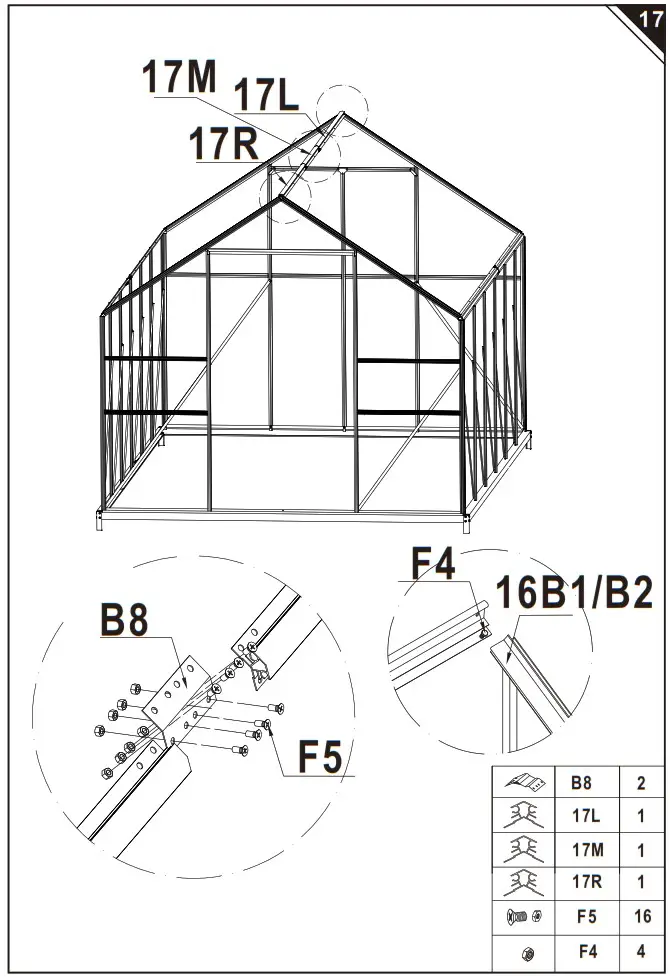 17

17M
17L
17R

B8
F5

F4
16B1/B2

|  | B8 | 2 |
|---|---|---|
|  | 17L | 1 |
|  | 17M | 1 |
|  | 17R | 1 |
|  | F5 | 16 |
|  | F4 | 4 |