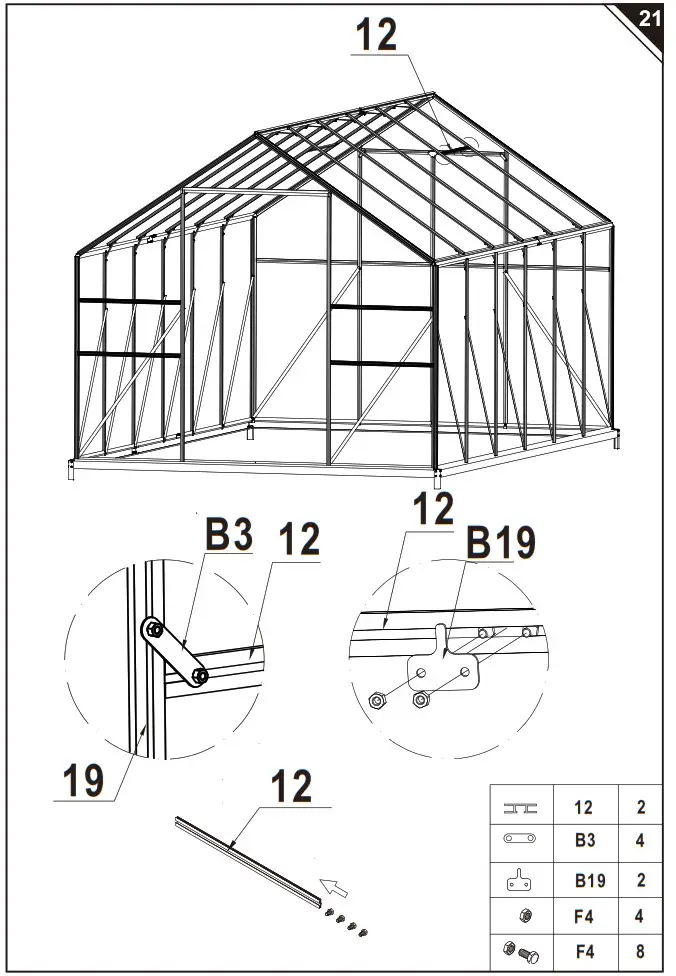 21

12

B3 12

12 B19

19

12

|  | 12 | 2 |
|---|---|---|
|  | B3 | 4 |
|  | B19 | 2 |
|  | F4 | 4 |
|  | F4 | 8 |