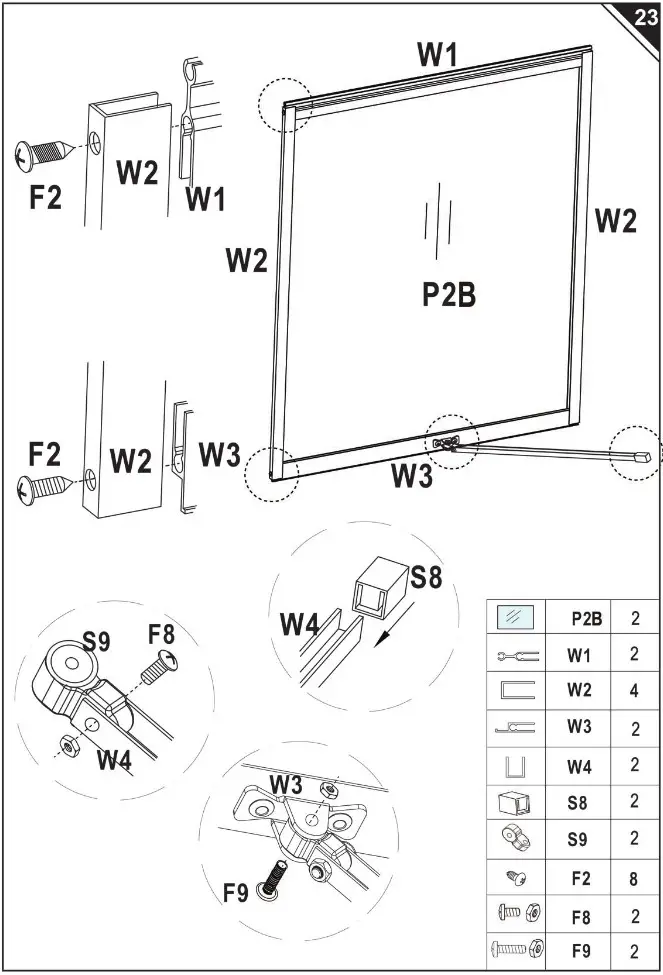 23

W1

F2 W2 W1

W2

W2

P2B

F2 W2 W3

W3

S8

W4

S9 F8

W4

W3

F9

|  | P2B | 2 |
|---|---|---|
|  | W1 | 2 |
|  | W2 | 4 |
|  | W3 | 2 |
|  | W4 | 2 |
|  | S8 | 2 |
|  | S9 | 2 |
|  | F2 | 8 |
|  | F8 | 2 |
|  | F9 | 2 |