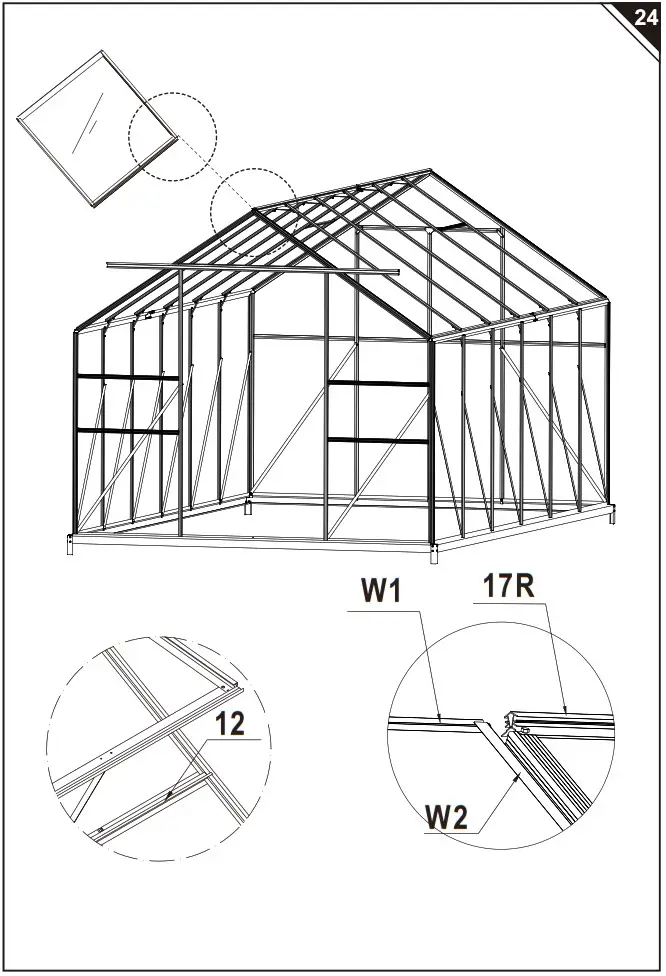 24

W1

17R

12

W2