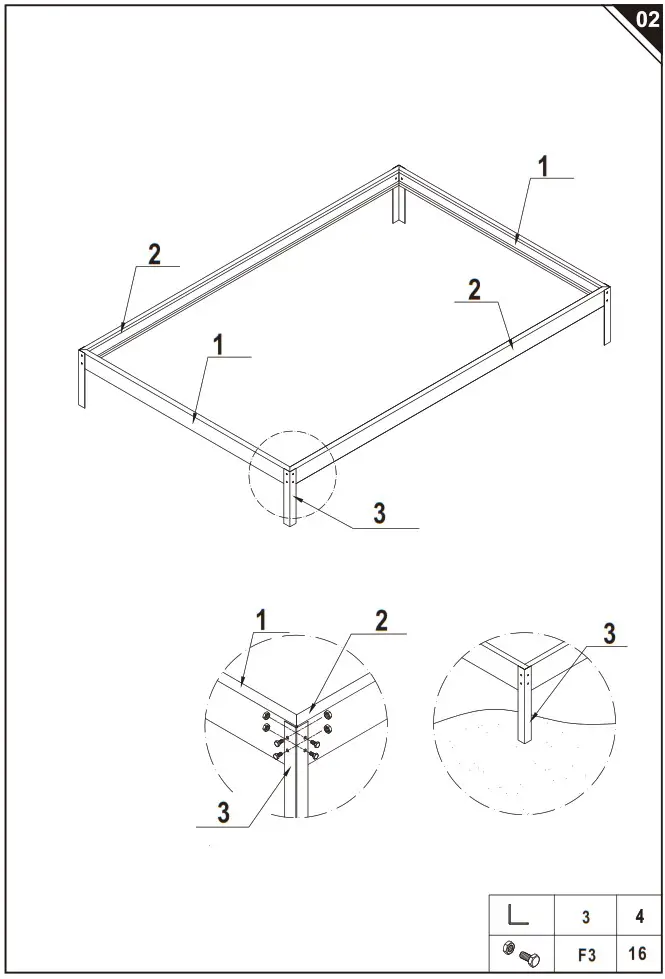 02

1

2

2

1

3

1

2

3

3

|  | 3 | 4 |
|---|---|---|
|  | F3 | 16 |