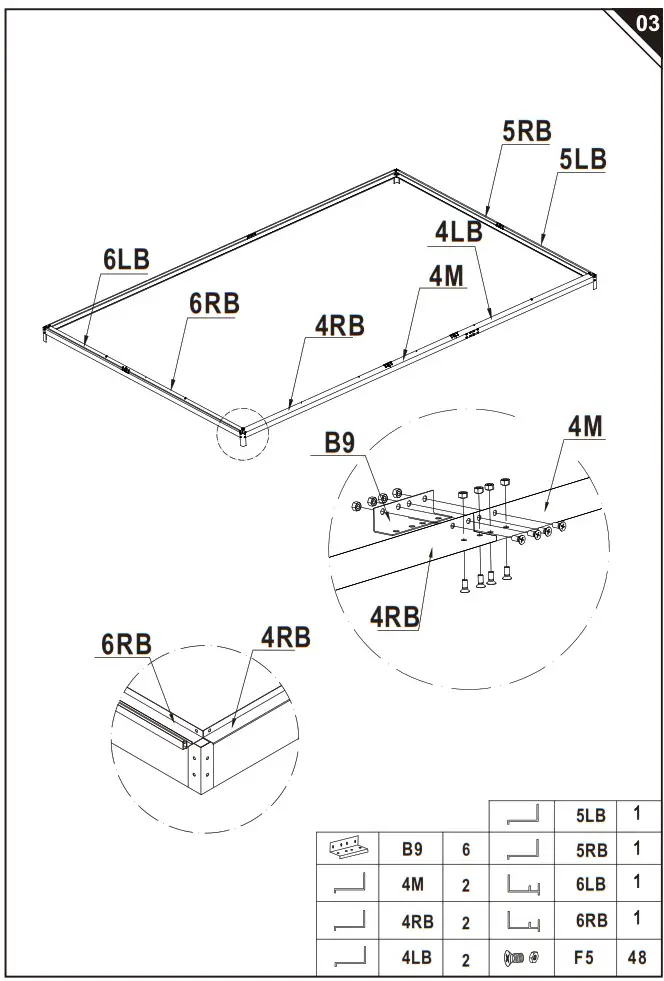 03

5RB
5LB
4LB
6LB
4M
6RB
4RB

B9
4M
4RB

6RB
4RB

| | | | | 5LB | 1 |
|---|---|---|---|---|---|
| | B9 | 6 | | 5RB | 1 |
| | 4M | 2 | | 6LB | 1 |
| | 4RB | 2 | | 6RB | 1 |
| | 4LB | 2 | | F5 | 48 |