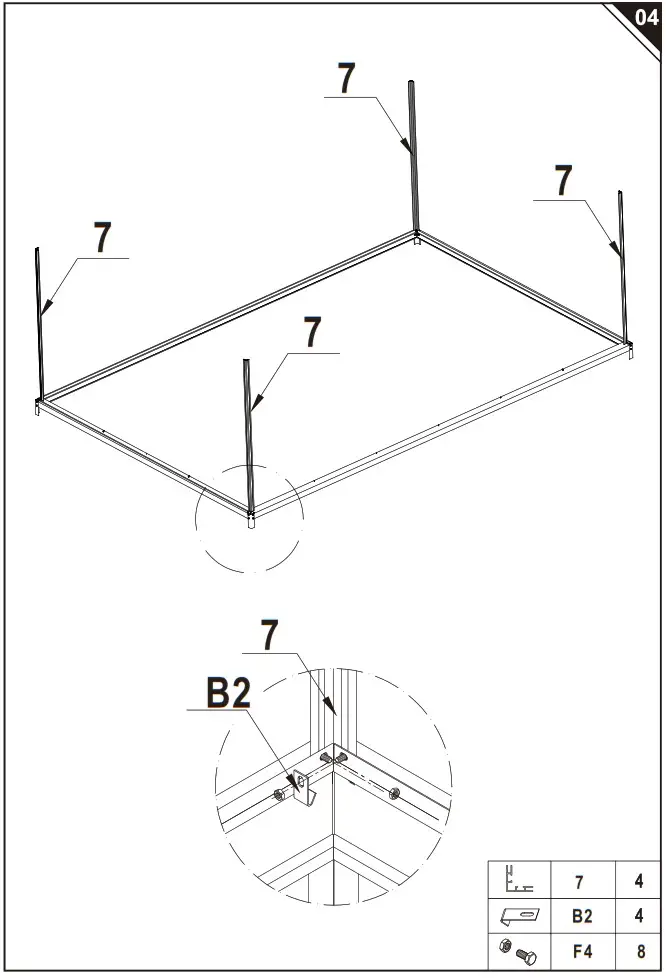 04

7

7

7

7

7

B2

|  | 7 | 4 |
|---|---|---|
|  | B2 | 4 |
|  | F4 | 8 |