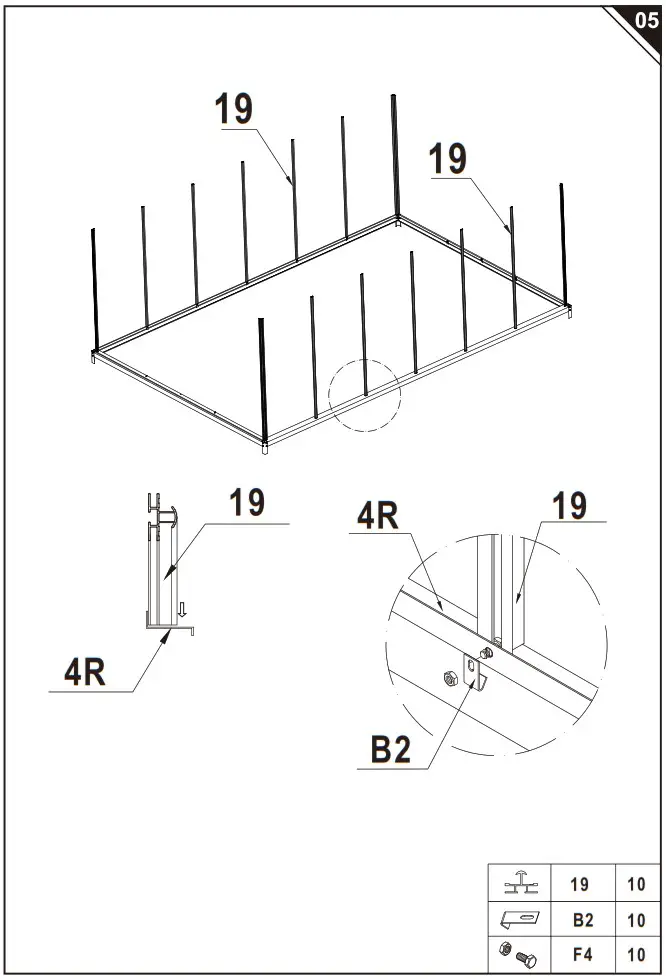 05

19

19

19

4R

4R

19

B2

|  | 19 | 10 |
|---|---|---|
|  | B2 | 10 |
|  | F4 | 10 |