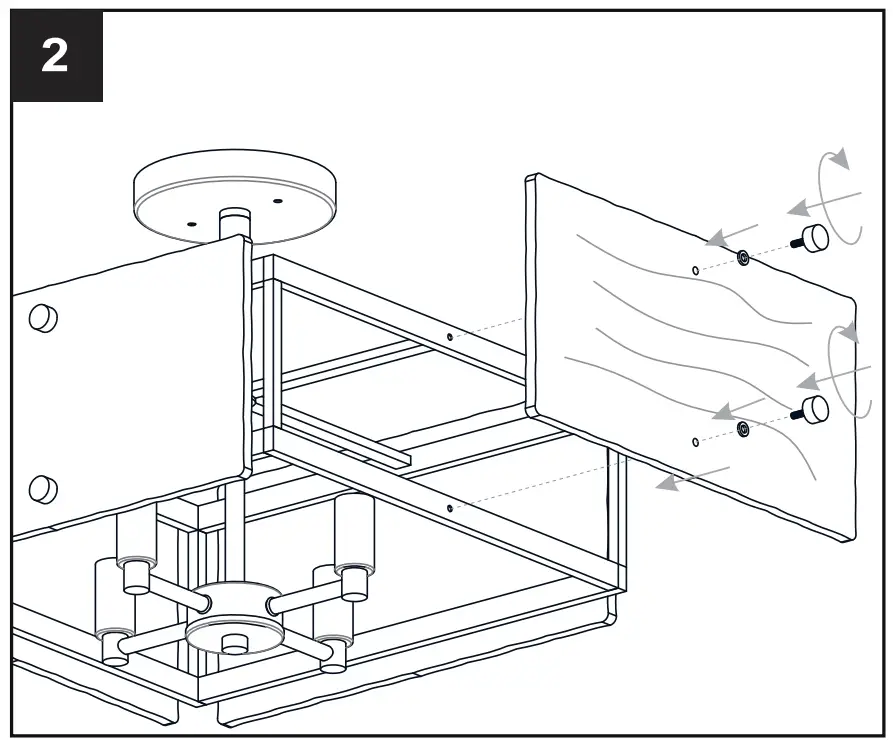 2