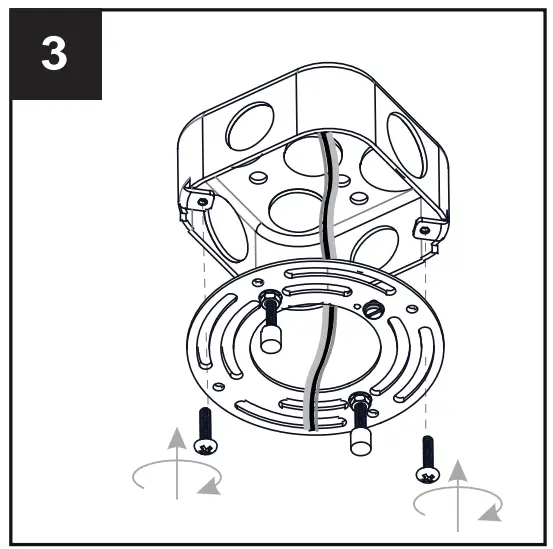 3