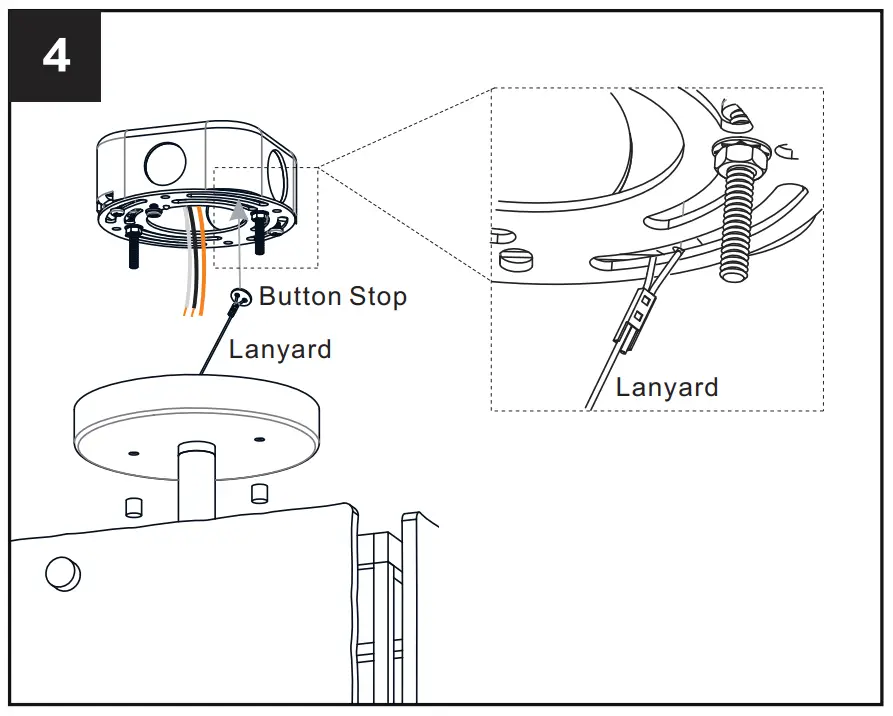 4

Button Stop

Lanyard

Lanyard