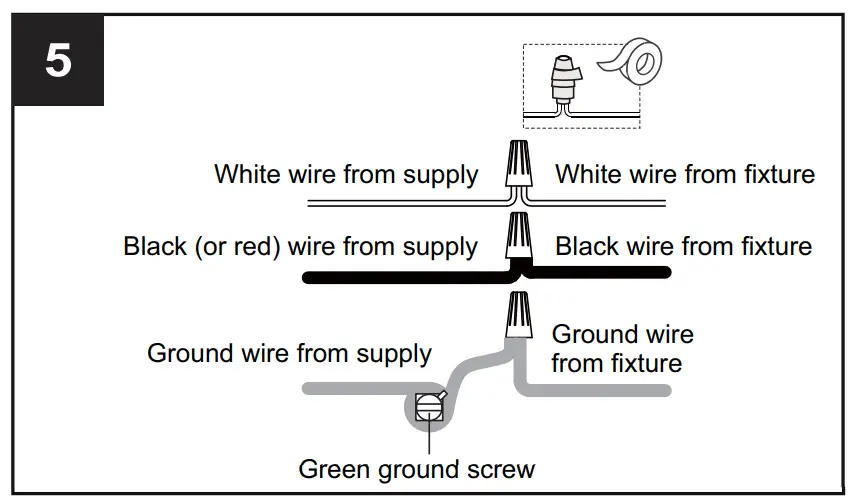 5

White wire from supply

White wire from fixture

Black (or red) wire from supply

Black wire from fixture

Ground wire from supply

Ground wire from fixture

Green ground screw