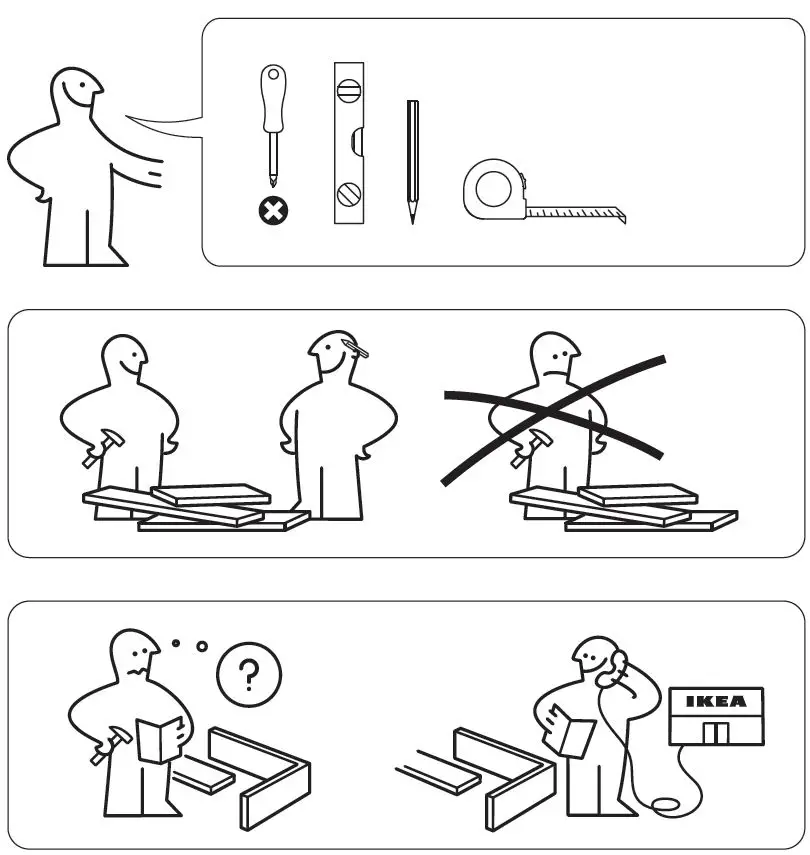 ?

IKEA