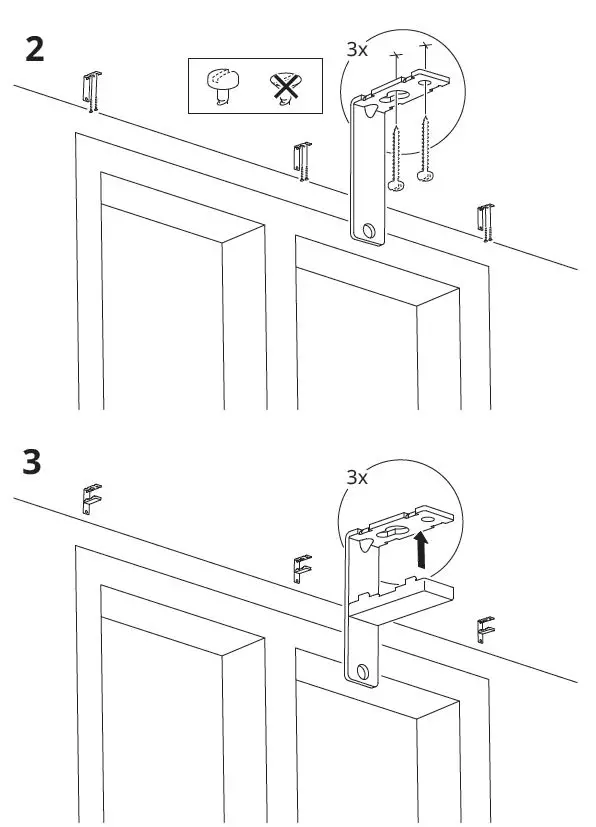 2

3x

3

3x