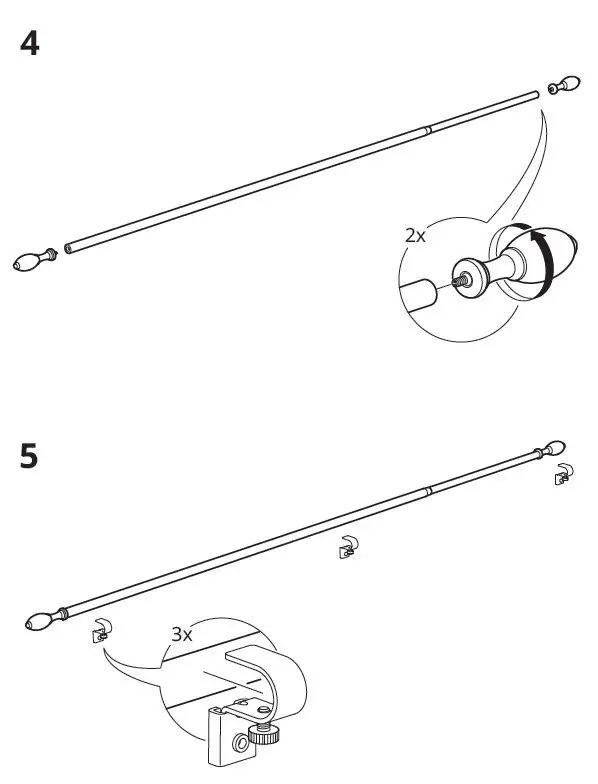 4

2x

5

3x