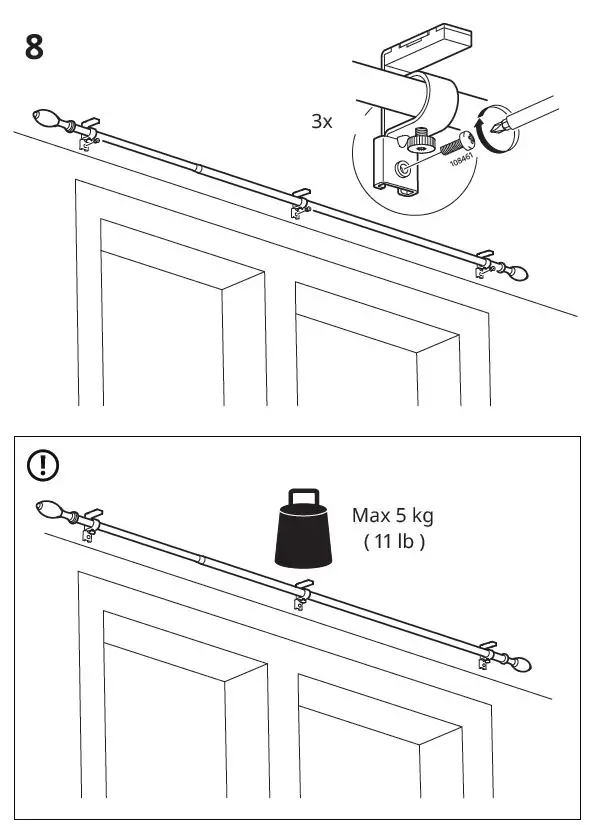 8

3x

108461

Max 5 kg
( 11 lb )