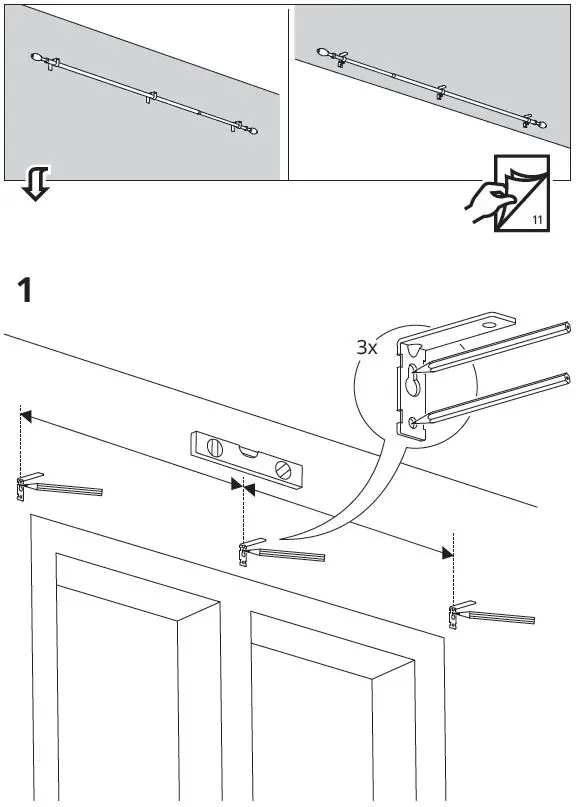 11

1

3x