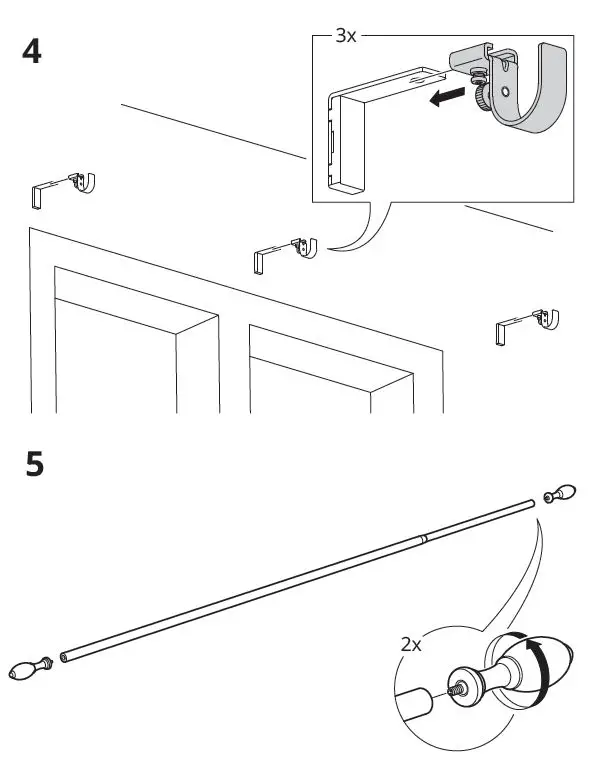 4

3x

5

2x