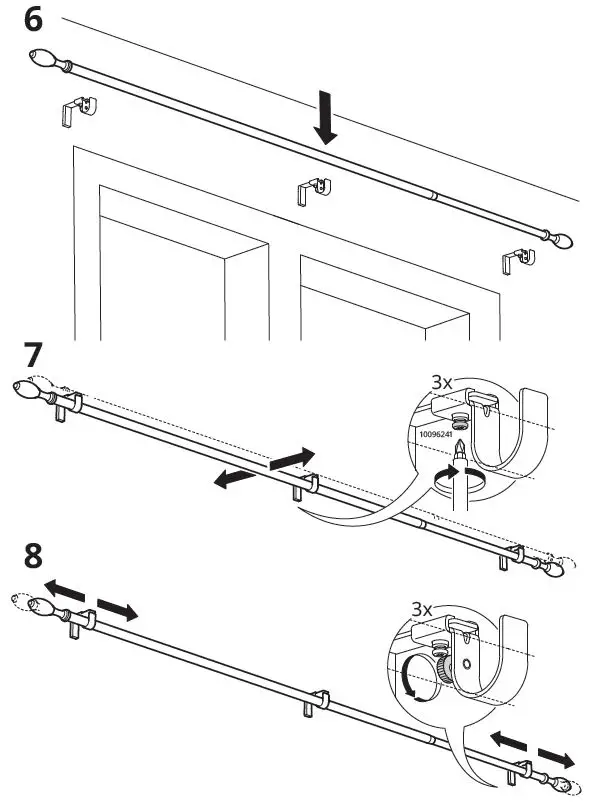 6

7

3x

10096241

8

3x